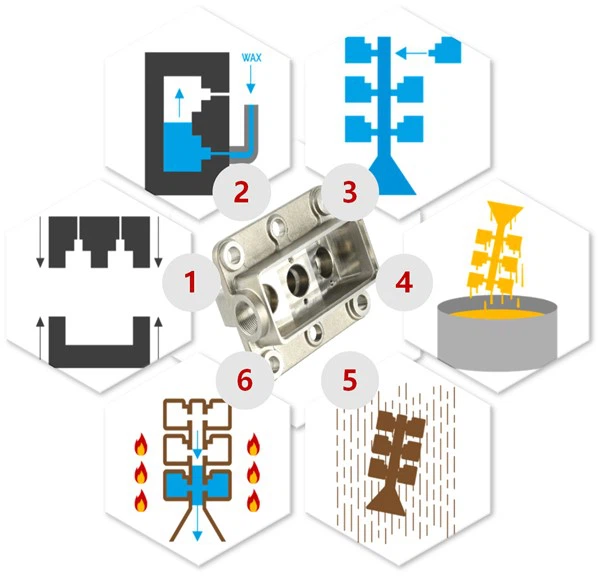 WAX

2

3

1

4

6

5