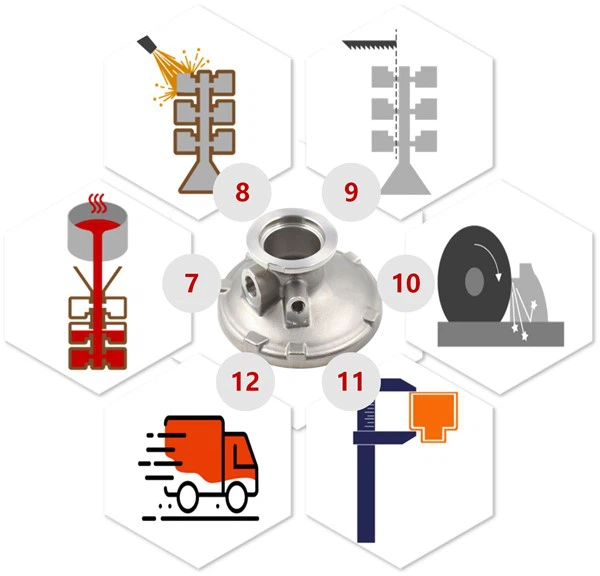 8
9
7
10
12
11